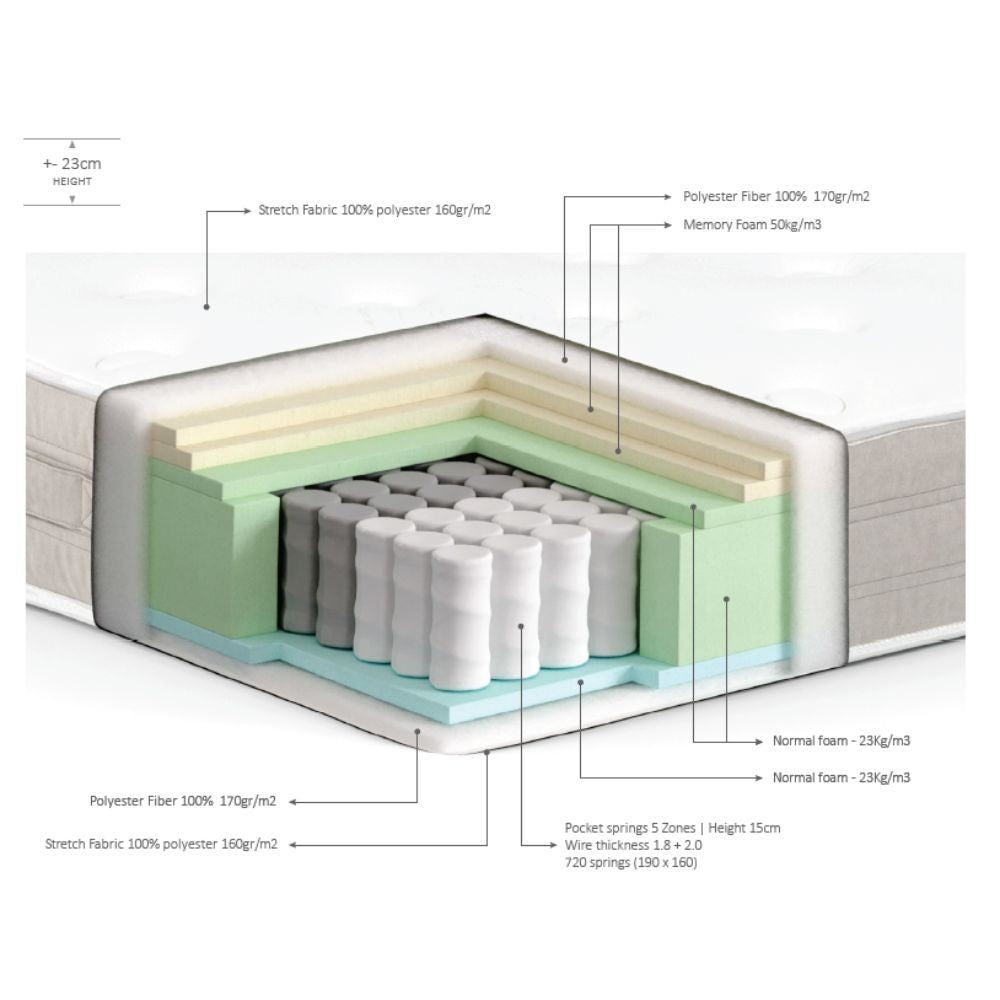 +- 23cm
HEIGHT

Stretch Fabric 100% polyester 160gr/m2

Polyester Fiber 100% 170gr/m2

Memory Foam 50kg/m3

Normal foam - 23Kg/m3

Normal foam - 23Kg/m3

Polyester Fiber 100% 170gr/m2

Stretch Fabric 100% polyester 160gr/m2

Pocket springs 5 Zones | Height 15cm
Wire thickness 1.8 + 2.0
720 springs (190 x 160)